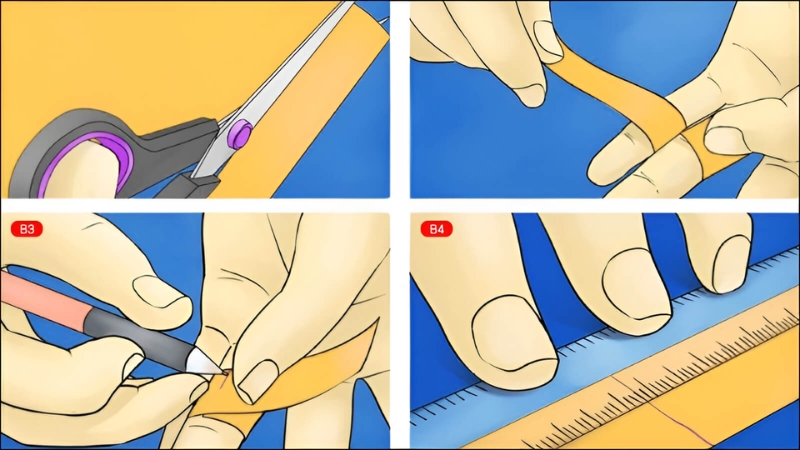 B3

B4