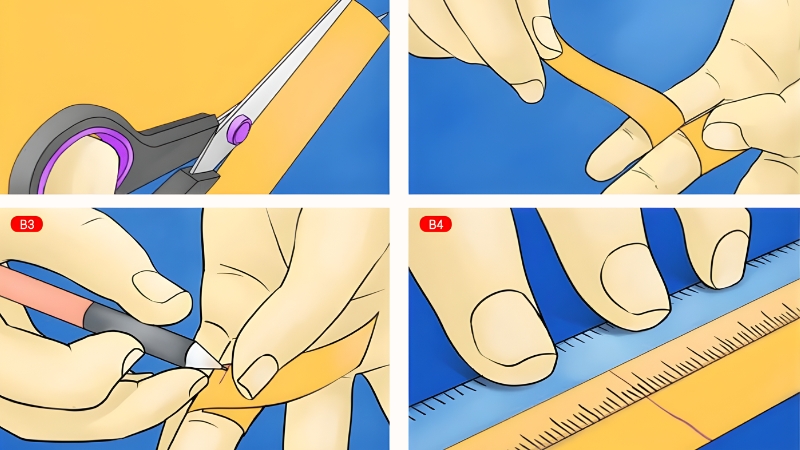 B3

B4